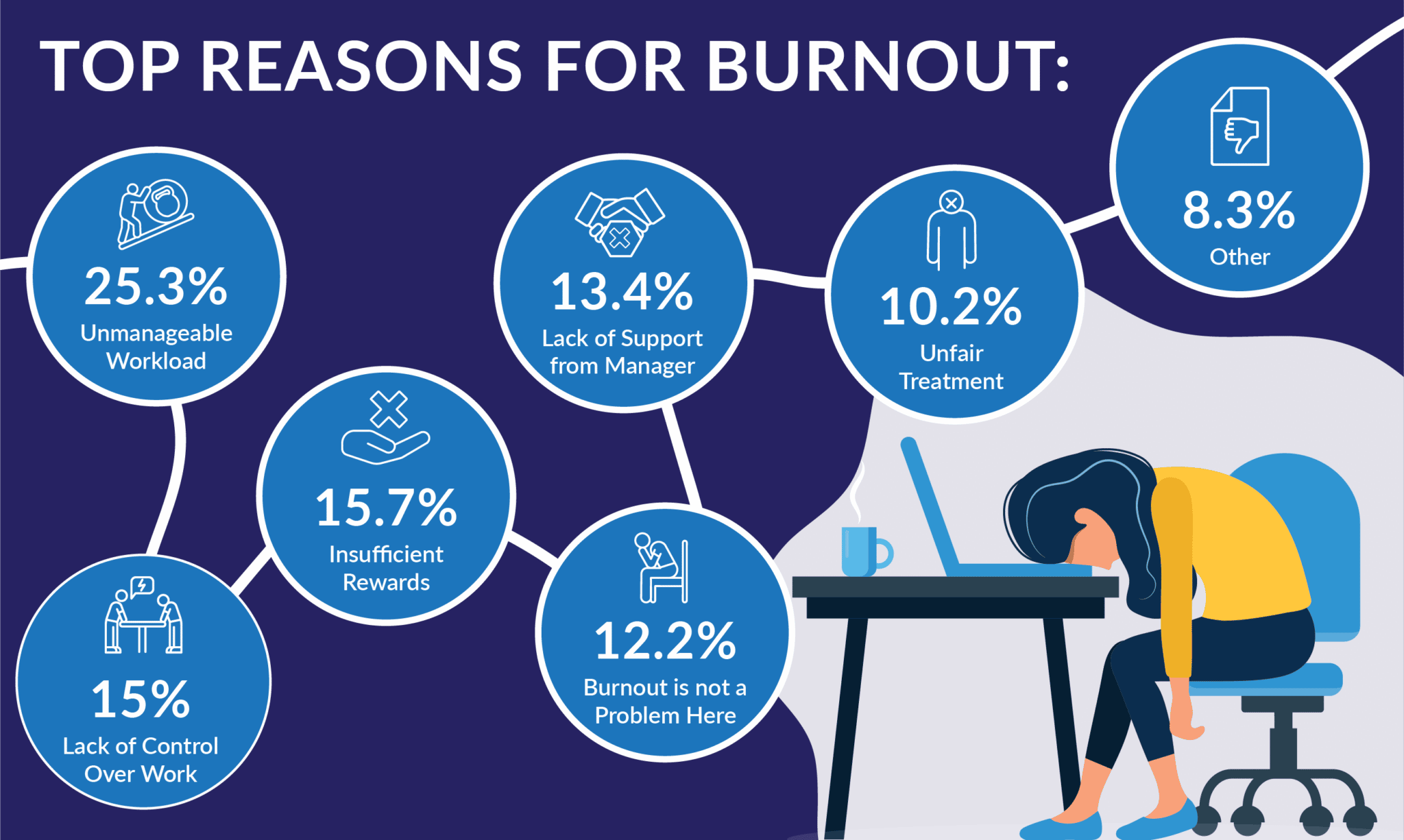 TOP REASONS FOR BURNOUT:

25.3%
Unmanageable Workload

15%
Lack of Control Over Work

15.7%
Insufficient Rewards

13.4%
Lack of Support from Manager

12.2%
Burnout is not a Problem Here

10.2%
Unfair Treatment

8.3%
Other