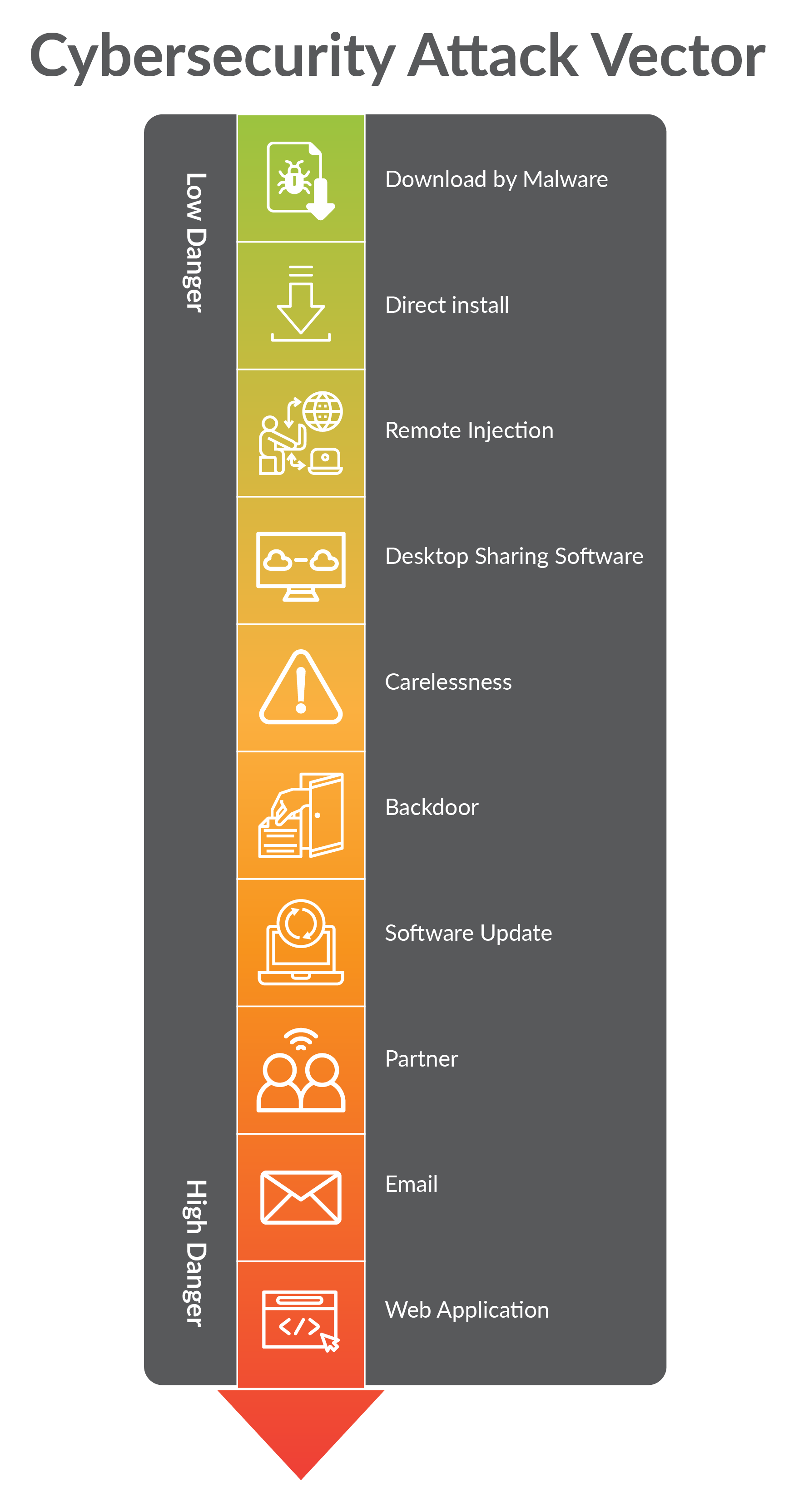 Cybersecurity Attack Vector

Low Danger

Download by Malware

Direct install

Remote Injection

Desktop Sharing Software

Carelessness

Backdoor

Software Update

Partner

Email

Web Application

High Danger